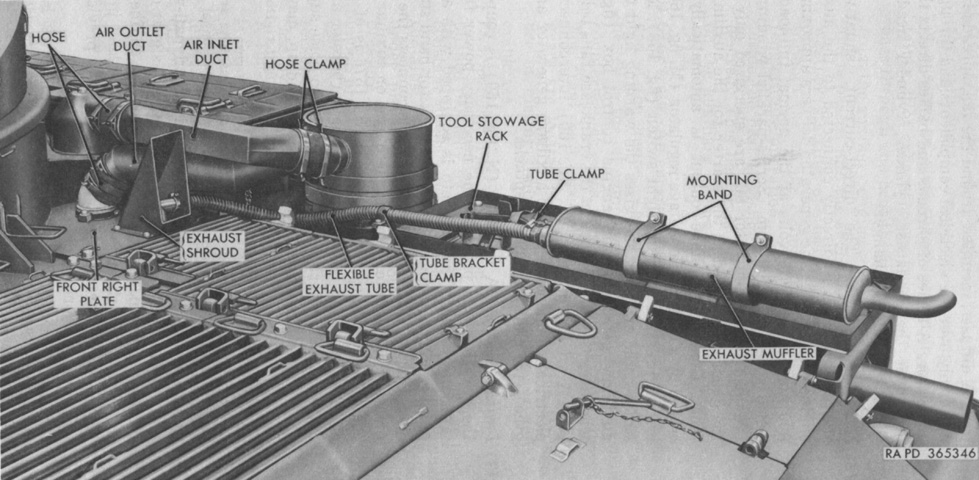 HOSE
AIR OUTLET DUCT
AIR INLET DUCT
HOSE CLAMP
TOOL STOWAGE RACK
TUBE CLAMP
MOUNTING BAND
EXHAUST SHROUD
FRONT RIGHT PLATE
FLEXIBLE EXHAUST TUBE
TUBE BRACKET CLAMP
EXHAUST MUFFLER
RA PD 365346