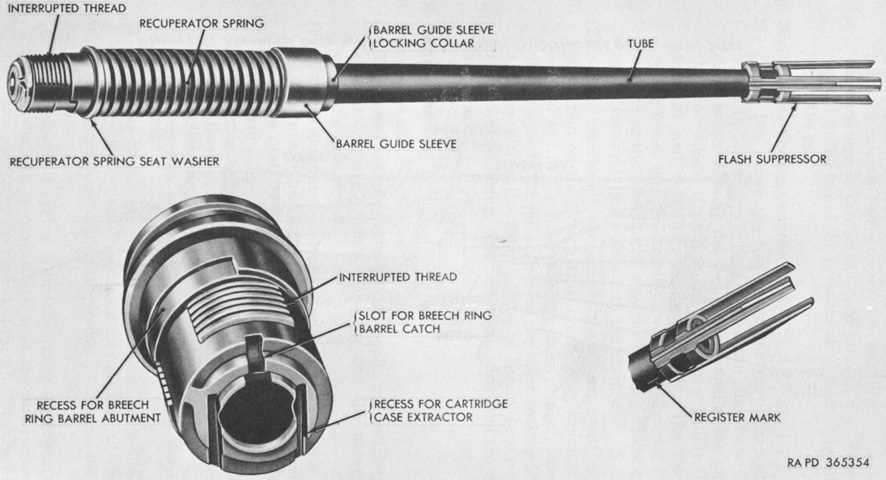 INTERRUPTED THREAD
RECUPERATOR SPRING
BARREL GUIDE SLEEVE LOCKING COLLAR
TUBE
RECUPERATOR SPRING SEAT WASHER
BARREL GUIDE SLEEVE
FLASH SUPPRESSOR
INTERRUPTED THREAD
SLOT FOR BREECH RING BARREL CATCH
RECESS FOR BREECH RING BARREL ABUTMENT
RECESS FOR CARTRIDGE CASE EXTRACTOR
REGISTER MARK
RA PD 365354