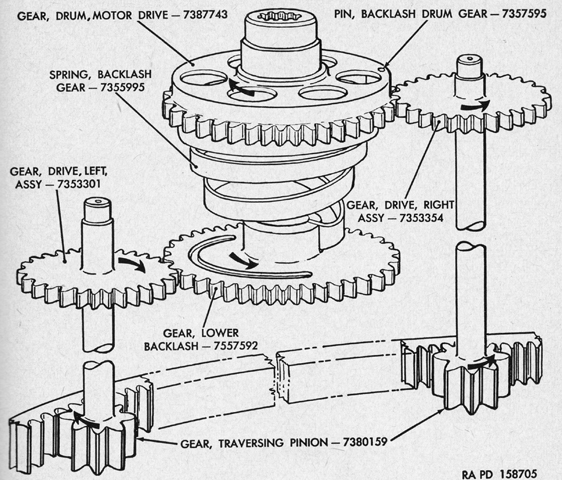 GEAR, DRUM, MOTOR DRIVE — 7387743

PIN, BACKLASH DRUM GEAR — 7357595

SPRING, BACKLASH GEAR — 7355995

GEAR, DRIVE, LEFT, ASSY — 7353301

GEAR, DRIVE, RIGHT ASSY — 7353354

GEAR, LOWER BACKLASH — 7557592

GEAR, TRAVERSING PINION — 7380159

RA PD 158705