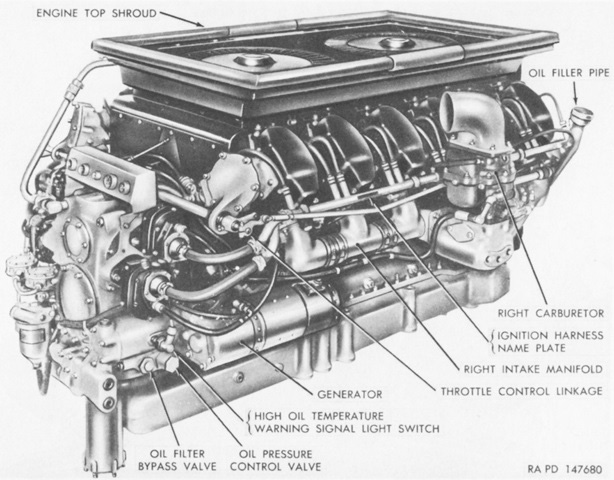 ENGINE TOP SHROUD

OIL FILLER PIPE

RIGHT CARBURETOR

IGNITION HARNESS
NAME PLATE

RIGHT INTAKE MANIFOLD

THROTTLE CONTROL LINKAGE

GENERATOR

HIGH OIL TEMPERATURE
WARNING SIGNAL LIGHT SWITCH

OIL FILTER
BYPASS VALVE

OIL PRESSURE
CONTROL VALVE

RA PD 147680