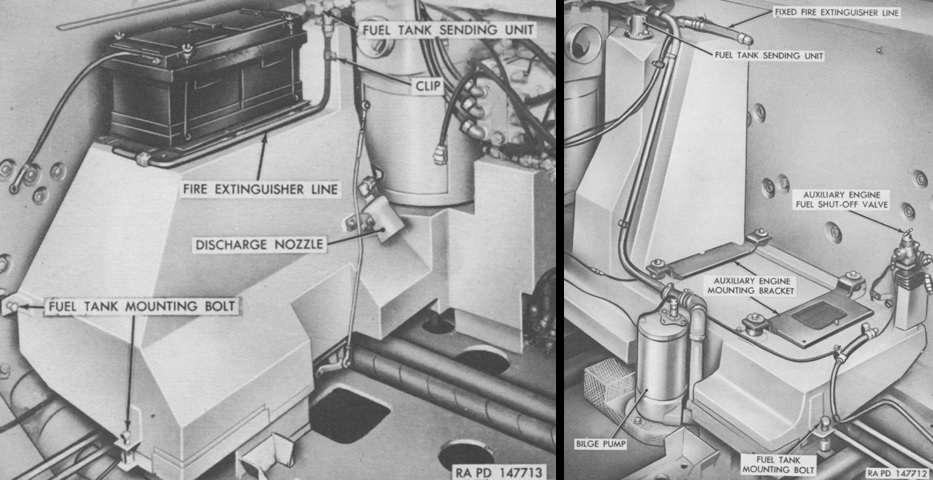 FUEL TANK SENDING UNIT

CLIP

FIRE EXTINGUISHER LINE

DISCHARGE NOZZLE

FUEL TANK MOUNTING BOLT

RA PD 147713

FIXED FIRE EXTINGUISHER LINE

FUEL TANK SENDING UNIT

AUXILIARY ENGINE FUEL SHUT-OFF VALVE

AUXILIARY ENGINE MOUNTING BRACKET

BILGE PUMP

FUEL TANK MOUNTING BOLT

RA PD 147712