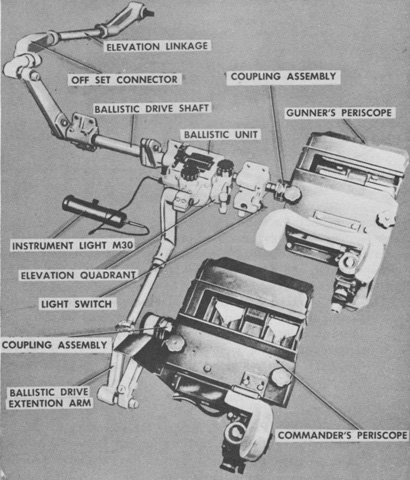 ELEVATION LINKAGE

OFF SET CONNECTOR

COUPLING ASSEMBLY

BALLISTIC DRIVE SHAFT

GUNNER'S PERISCOPE

BALLISTIC UNIT

INSTRUMENT LIGHT M30

ELEVATION QUADRANT

LIGHT SWITCH

COUPLING ASSEMBLY

BALLISTIC DRIVE EXTENTION ARM

COMMANDER'S PERISCOPE