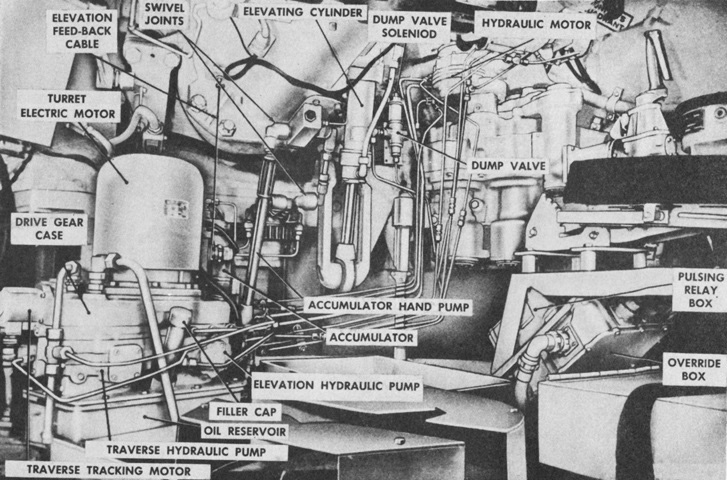 ELEVATION FEED-BACK CABLE

SWIVEL JOINTS

ELEVATING CYLINDER

DUMP VALVE SOLENIOD

HYDRAULIC MOTOR

TURRET ELECTRIC MOTOR

DUMP VALVE

DRIVE GEAR CASE

PULSING RELAY BOX

ACCUMULATOR HAND PUMP

ACCUMULATOR

OVERRIDE BOX

ELEVATION HYDRAULIC PUMP

FILLER CAP

OIL RESERVOIR

TRAVERSE HYDRAULIC PUMP

TRAVERSE TRACKING MOTOR