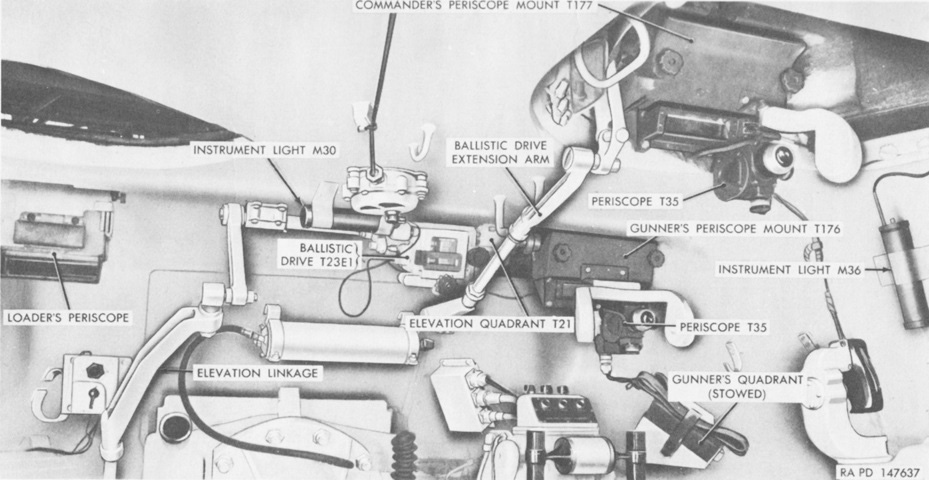 COMMANDER'S PERISCOPE MOUNT T177

INSTRUMENT LIGHT M30

BALLISTIC DRIVE EXTENSION ARM

PERISCOPE T35

GUNNER'S PERISCOPE MOUNT T176

BALLISTIC DRIVE T23E1

INSTRUMENT LIGHT M36

LOADER'S PERISCOPE

ELEVATION QUADRANT T21

PERISCOPE T35

ELEVATION LINKAGE

GUNNER'S QUADRANT (STOWED)

RA PD 147637