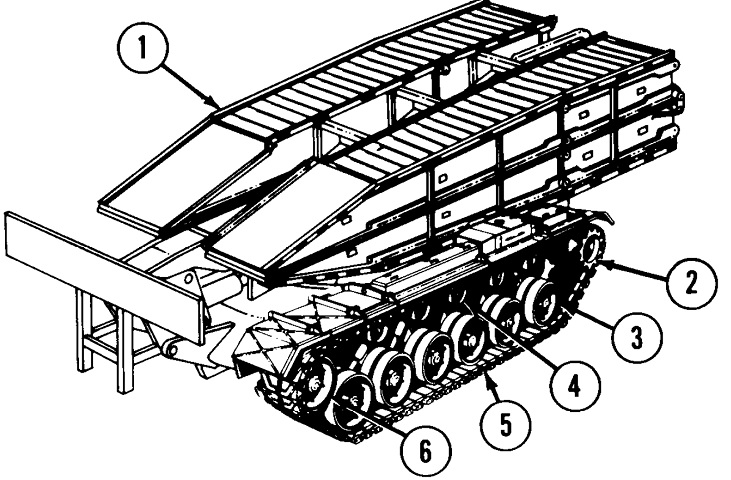 1
2
3
4
5
6