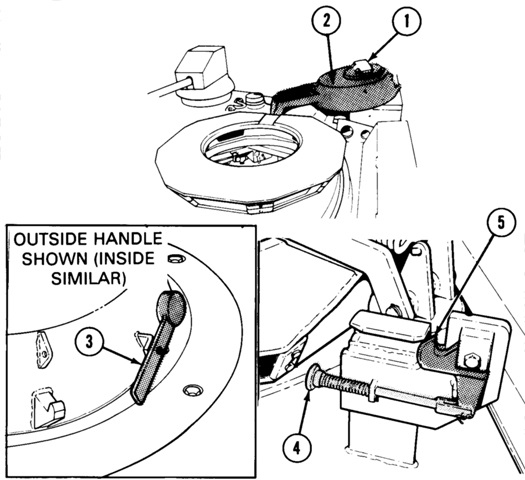 2
1
OUTSIDE HANDLE SHOWN (INSIDE SIMILAR)
3
5
4