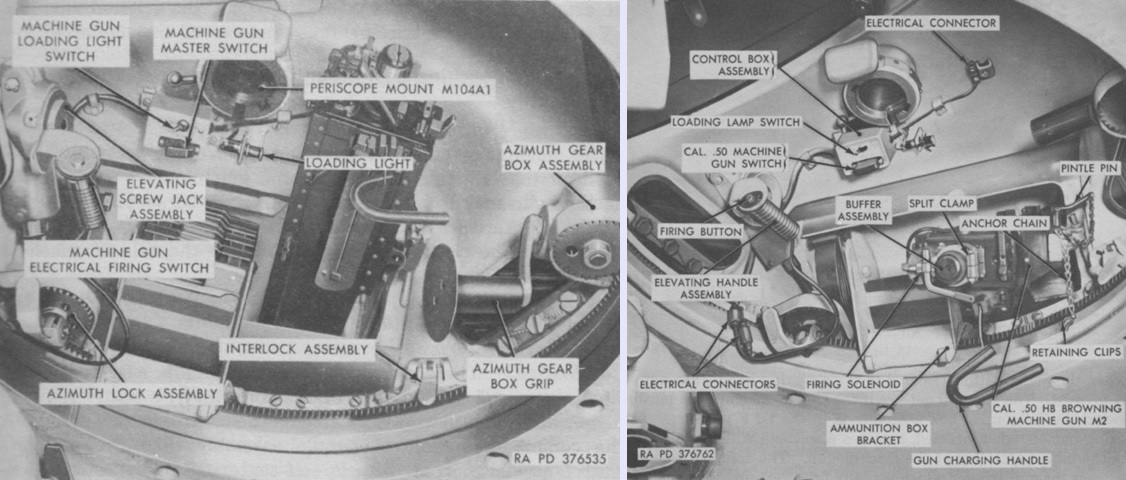 MACHINE GUN LOADING LIGHT SWITCH

MACHINE GUN MASTER SWITCH

PERISCOPE MOUNT M104A1

LOADING LIGHT

ELEVATING SCREW JACK ASSEMBLY

AZIMUTH GEAR BOX ASSEMBLY

MACHINE GUN ELECTRICAL FIRING SWITCH

INTERLOCK ASSEMBLY

AZIMUTH GEAR BOX GRIP

AZIMUTH LOCK ASSEMBLY

RA PD 376535

ELECTRICAL CONNECTOR

CONTROL BOX ASSEMBLY

LOADING LAMP SWITCH

CAL. .50 MACHINE GUN SWITCH

PINTLE PIN

FIRING BUTTON

BUFFER ASSEMBLY

SPLIT CLAMP

ANCHOR CHAIN

ELEVATING HANDLE ASSEMBLY

RETAINING CLIPS

ELECTRICAL CONNECTORS

FIRING SOLENOID

AMMUNITION BOX BRACKET

CAL. .50 HB BROWNING MACHINE GUN M2

GUN CHARGING HANDLE

RA PD 376762