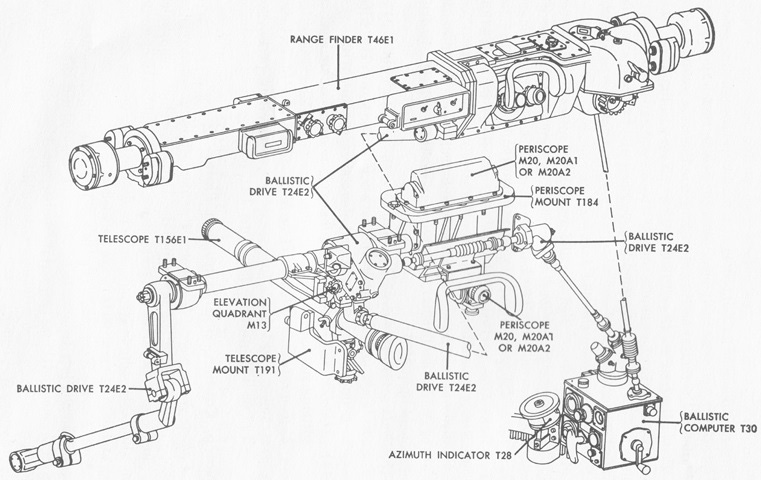 RANGE FINDER T46E1

PERISCOPE M20, M20A1 OR M20A2

BALLISTIC DRIVE T24E2

PERISCOPE MOUNT T184

TELESCOPE T156E1

BALLISTIC DRIVE T24E2

ELEVATION QUADRANT M13

PERISCOPE M20, M20A1 OR M20A2

TELESCOPE MOUNT T191

BALLISTIC DRIVE T24E2

BALLISTIC DRIVE T24E2

BALLISTIC COMPUTER T30

AZIMUTH INDICATOR T28