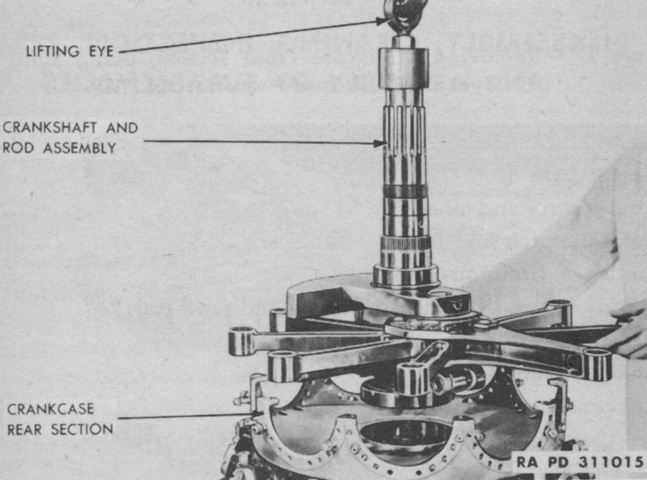 LIFTING EYE

CRANKSHAFT AND ROD ASSEMBLY

CRANKCASE REAR SECTION

RA PD 311015