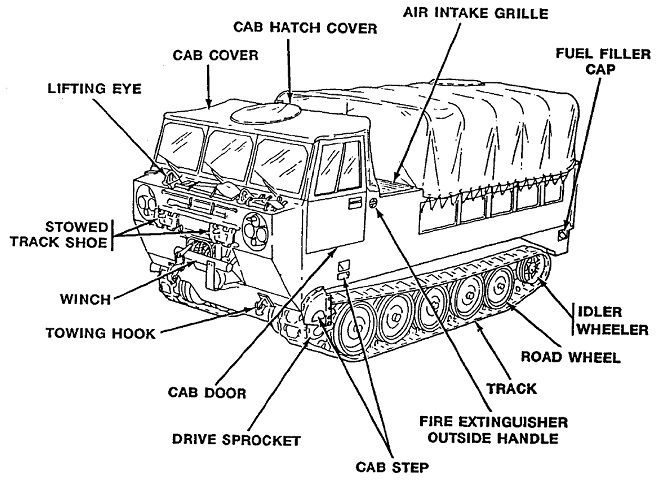 AIR INTAKE GRILLE

CAB HATCH COVER

CAB COVER

FUEL FILLER CAP

LIFTING EYE

STOWED TRACK SHOE

WINCH

TOWING HOOK

IDLER WHEELER

ROAD WHEEL

TRACK

CAB DOOR

FIRE EXTINGUISHER OUTSIDE HANDLE

DRIVE SPROCKET

CAB STEP