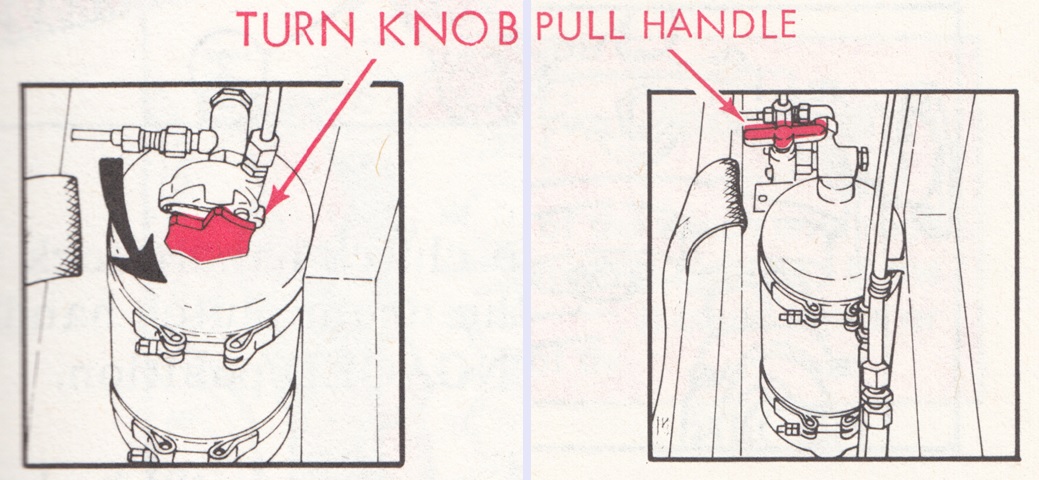 TURN KNOB

PULL HANDLE