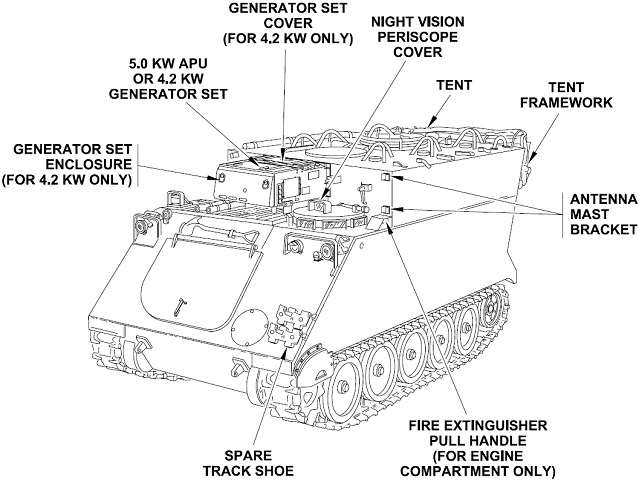 GENERATOR SET COVER (FOR 4.2 KW ONLY)

NIGHT VISION PERISCOPE COVER

5.0 KW APU OR 4.2 KW GENERATOR SET

TENT

TENT FRAMEWORK

GENERATOR SET ENCLOSURE (FOR 4.2 KW ONLY)

ANTENNA MAST BRACKET

FIRE EXTINGUISHER PULL HANDLE (FOR ENGINE COMPARTMENT ONLY)

SPARE TRACK SHOE