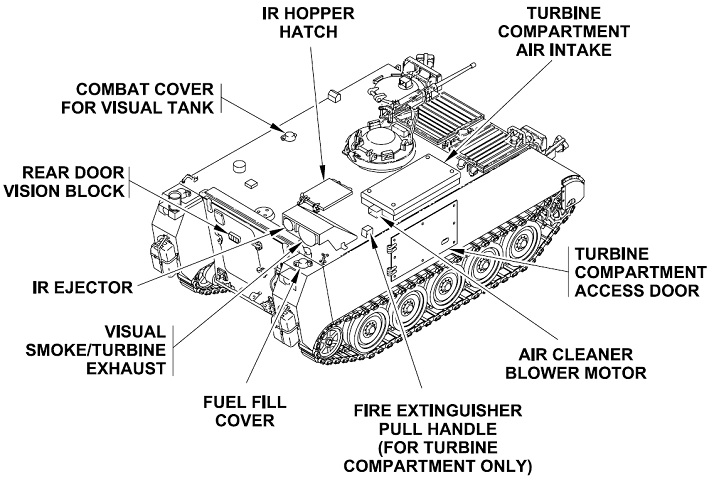 IR HOPPER HATCH

TURBINE COMPARTMENT AIR INTAKE

COMBAT COVER FOR VISUAL TANK

REAR DOOR VISION BLOCK

IR EJECTOR

VISUAL SMOKE/TURBINE EXHAUST

FUEL FILL COVER

FIRE EXTINGUISHER PULL HANDLE (FOR TURBINE COMPARTMENT ONLY)

AIR CLEANER BLOWER MOTOR

TURBINE COMPARTMENT ACCESS DOOR