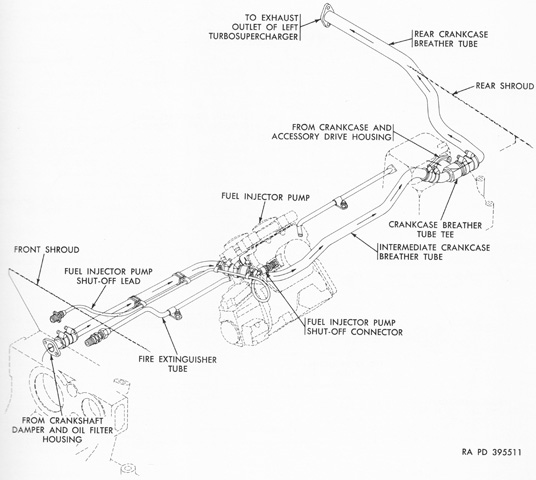 TO EXHAUST OUTLET OF LEFT TURBOSUPERCHARGER

REAR CRANKCASE BREATHER TUBE

REAR SHROUD

FROM CRANKCASE AND ACCESSORY DRIVE HOUSING

FUEL INJECTOR PUMP

CRANKCASE BREATHER TUBE TEE

INTERMEDIATE CRANKCASE BREATHER TUBE

FRONT SHROUD

FUEL INJECTOR PUMP SHUT-OFF LEAD

FUEL INJECTOR PUMP SHUT-OFF CONNECTOR

FIRE EXTINGUISHER TUBE

FROM CRANKSHAFT DAMPER AND OIL FILTER HOUSING

RA PD 395511