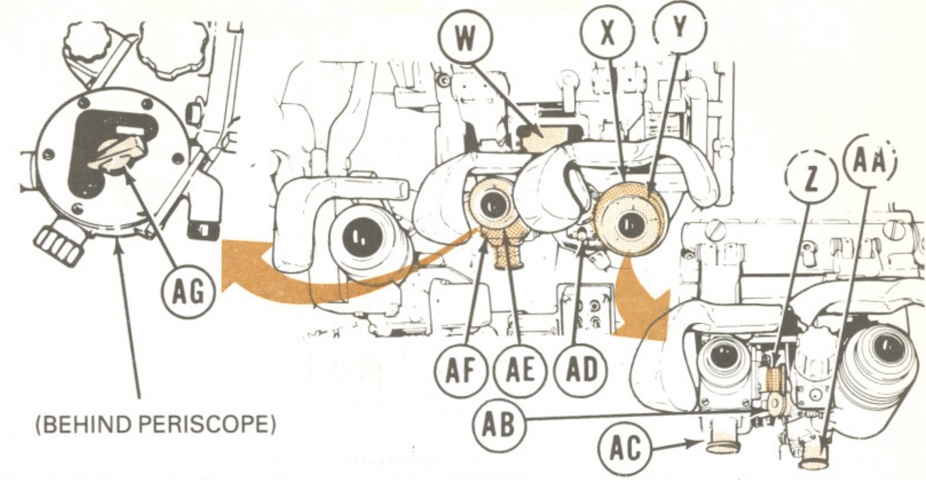 W
X
Y
Z
AA
AG
AF
AE
AD
AB
AC
(BEHIND PERISCOPE)