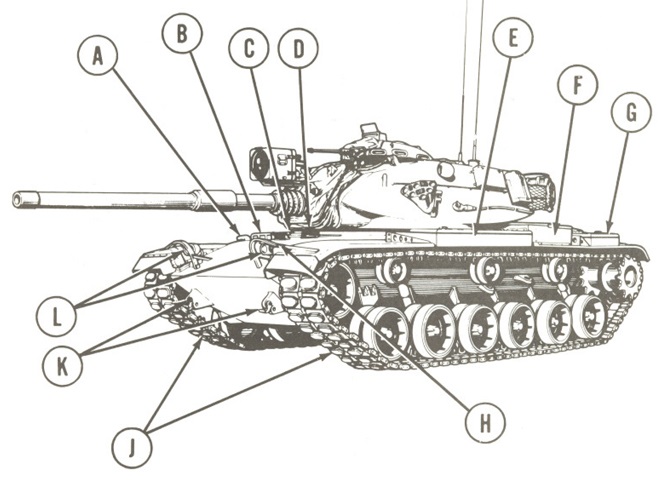 A
B
C
D
E
F
G
L
K
J
H