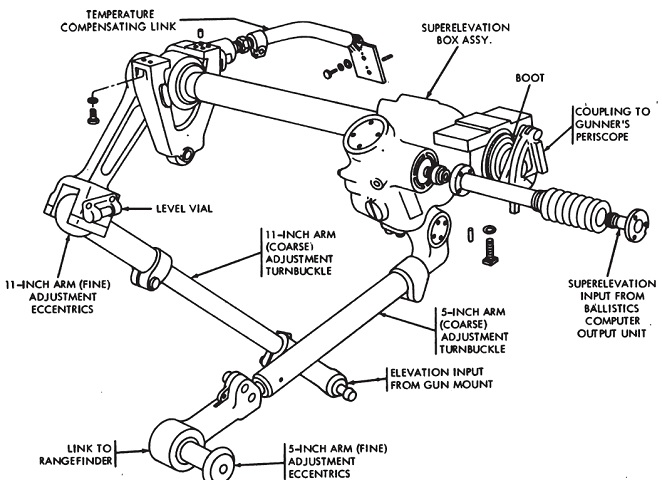 TEMPERATURE COMPENSATING LINK

SUPERELEVATION BOX ASSY.

BOOT

COUPLING TO GUNNER'S PERISCOPE

LEVEL VIAL

11-INCH ARM (COARSE) ADJUSTMENT TURNBUCKLE

11-INCH ARM (FINE) ADJUSTMENT ECCENTRICS

SUPERELEVATION INPUT FROM BALLISTICS COMPUTER OUTPUT UNIT

5-INCH ARM (COARSE) ADJUSTMENT TURNBUCKLE

ELEVATION INPUT FROM GUN MOUNT

LINK TO RANGEFINDER

5-INCH ARM (FINE) ADJUSTMENT ECCENTRICS