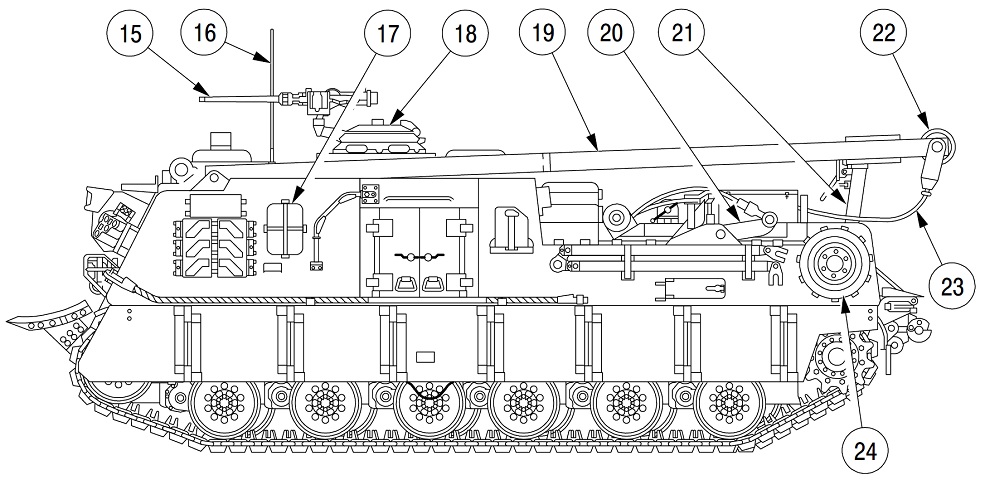 15
16
17
18
19
20
21
22
23
24