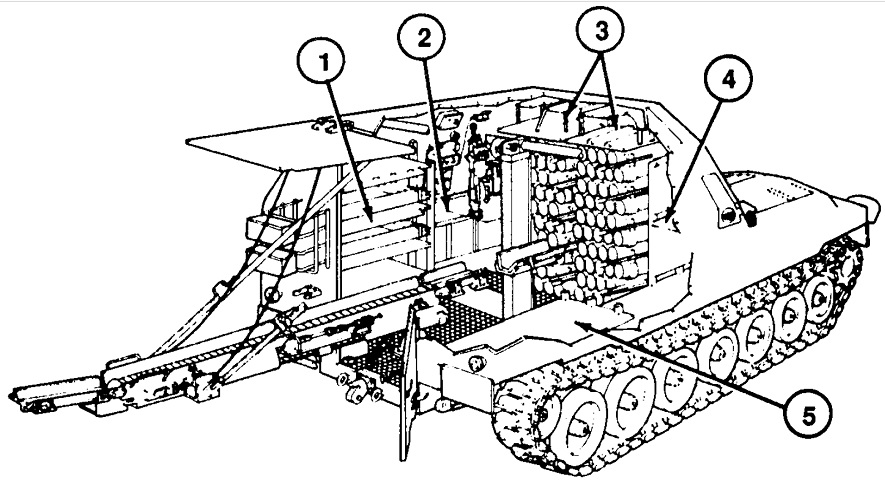 1
2
3
4
5