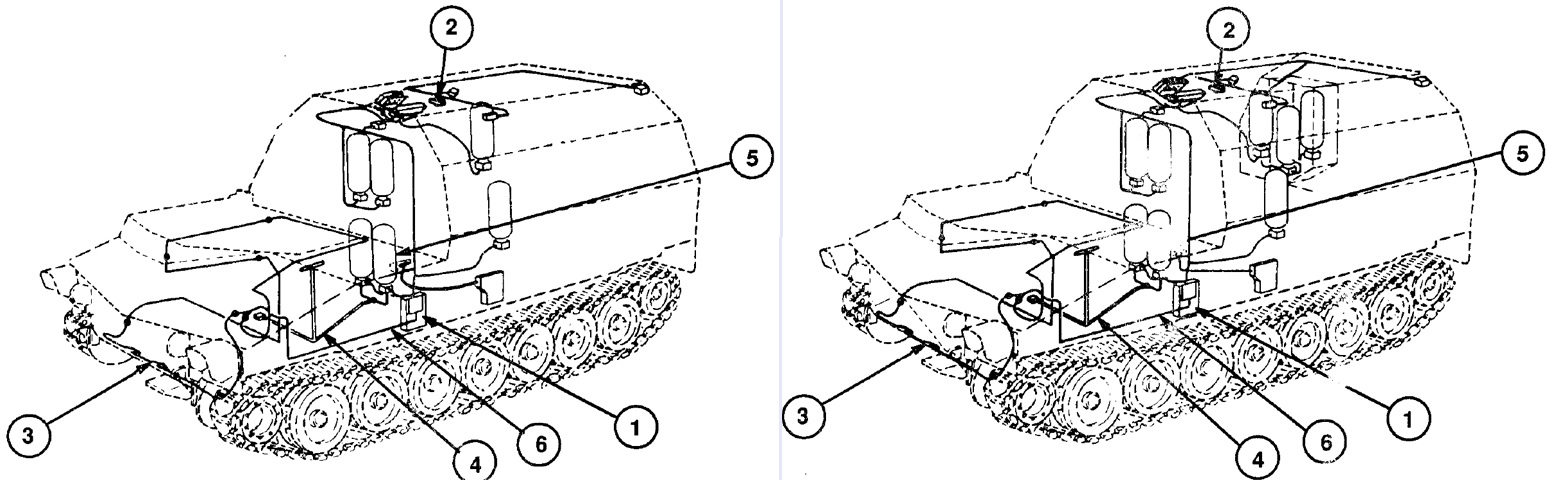 2
5
3
4
6
1
2
5
3
4
6
1