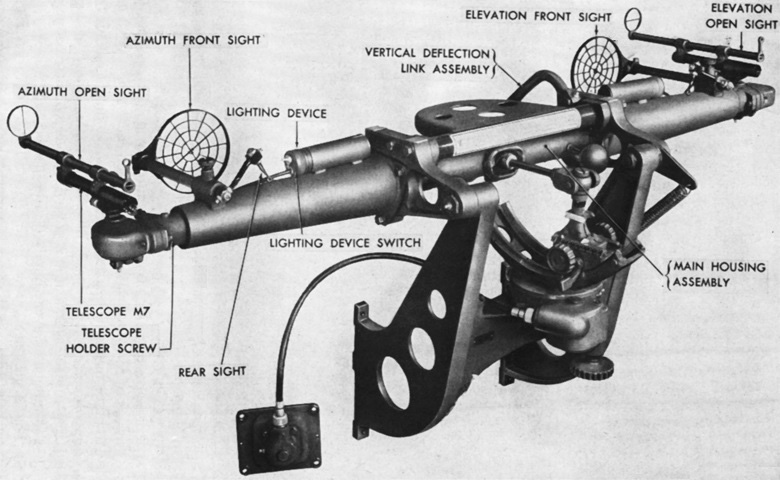 ELEVATION FRONT SIGHT

ELEVATION OPEN SIGHT

AZIMUTH FRONT SIGHT

VERTICAL DEFLECTION LINK ASSEMBLY

AZIMUTH OPEN SIGHT

LIGHTING DEVICE

LIGHTING DEVICE SWITCH

MAIN HOUSING ASSEMBLY

TELESCOPE M7

TELESCOPE HOLDER SCREW

REAR SIGHT