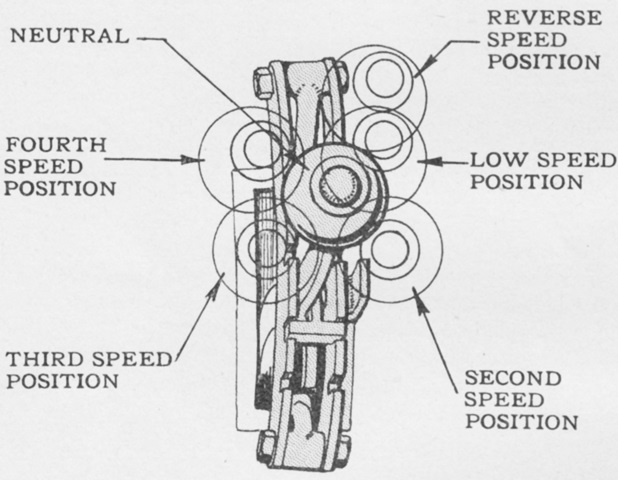 NEUTRAL

REVERSE SPEED POSITION

FOURTH SPEED POSITION

LOW SPEED POSITION

THIRD SPEED POSITION

SECOND SPEED POSITION