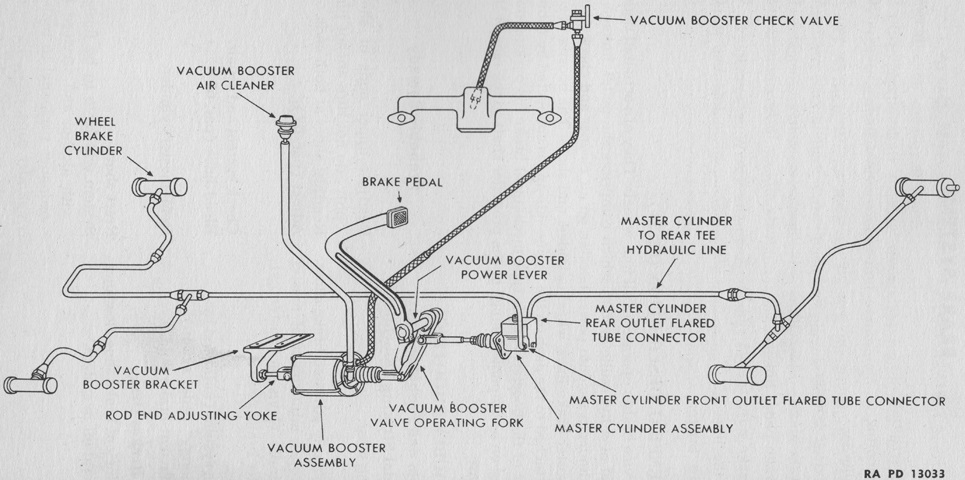 VACUUM BOOSTER CHECK VALVE

VACUUM BOOSTER AIR CLEANER

WHEEL BRAKE CYLINDER

BRAKE PEDAL

MASTER CYLINDER TO REAR TEE HYDRAULIC LINE

VACUUM BOOSTER POWER LEVER

MASTER CYLINDER REAR OUTLET FLARED TUBE CONNECTOR

VACUUM BOOSTER BRACKET

ROD END ADJUSTING YOKE

VACUUM BOOSTER VALVE OPERATING FORK

MASTER CYLINDER FRONT OUTLET FLARED TUBE CONNECTOR

MASTER CYLINDER ASSEMBLY

VACUUM BOOSTER ASSEMBLY

RA PD 13033