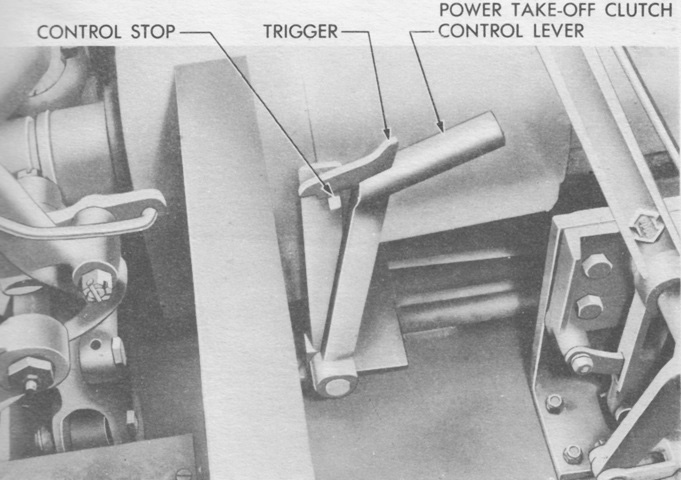 CONTROL STOP
TRIGGER
POWER TAKE-OFF CLUTCH CONTROL LEVER